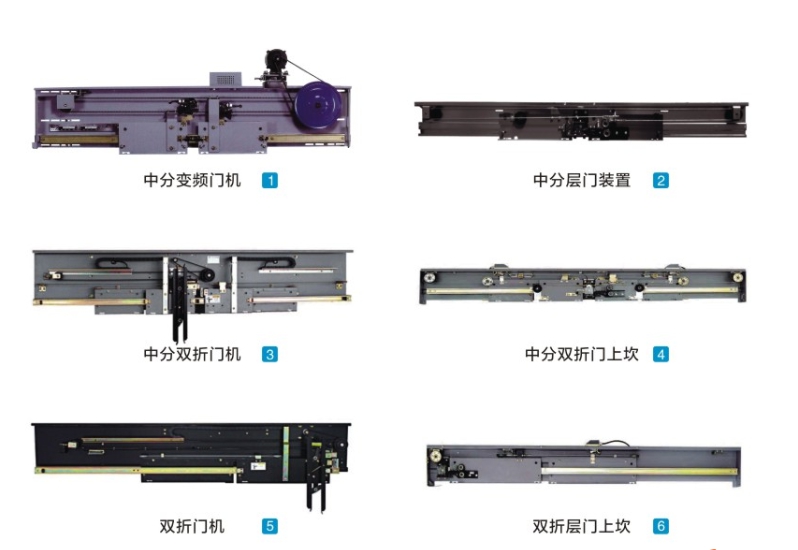 中分变频门机 1

中分层门装置 2

中分双折门机 3

中分双折门上坎 4

双折门机 5

双折层门上坎 6